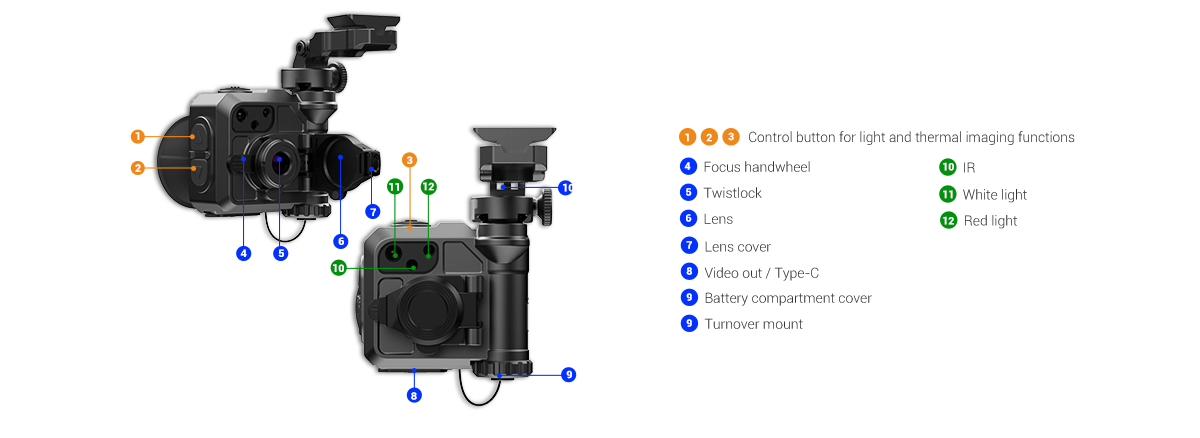 1
2
4
5
6
7
3
11
12
10
10
8
9

1 2 3 Control button for light and thermal imaging functions
4 Focus handwheel
5 Twistlock
6 Lens
7 Lens cover
8 Video out / Type-C
9 Battery compartment cover
9 Turnover mount
10 IR
11 White light
12 Red light